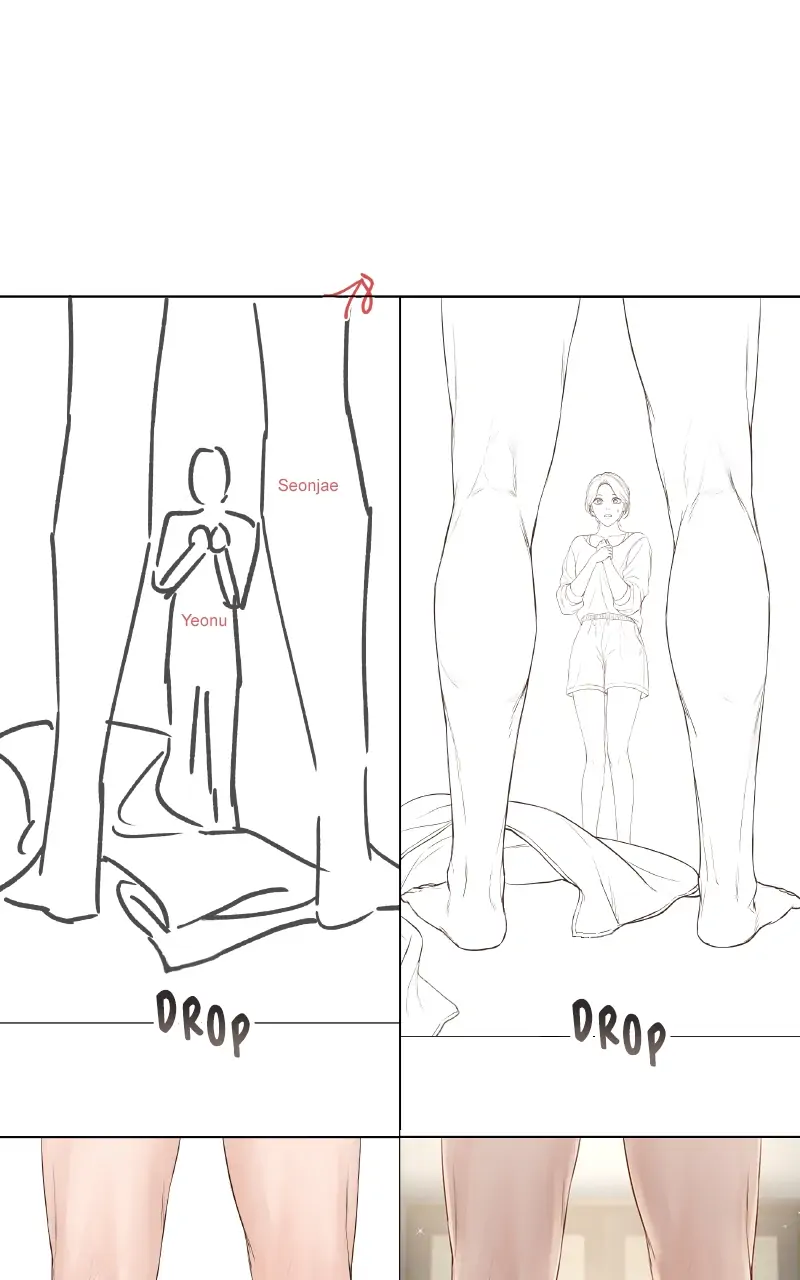 Seonjae

Yeonu

DROP

DROP